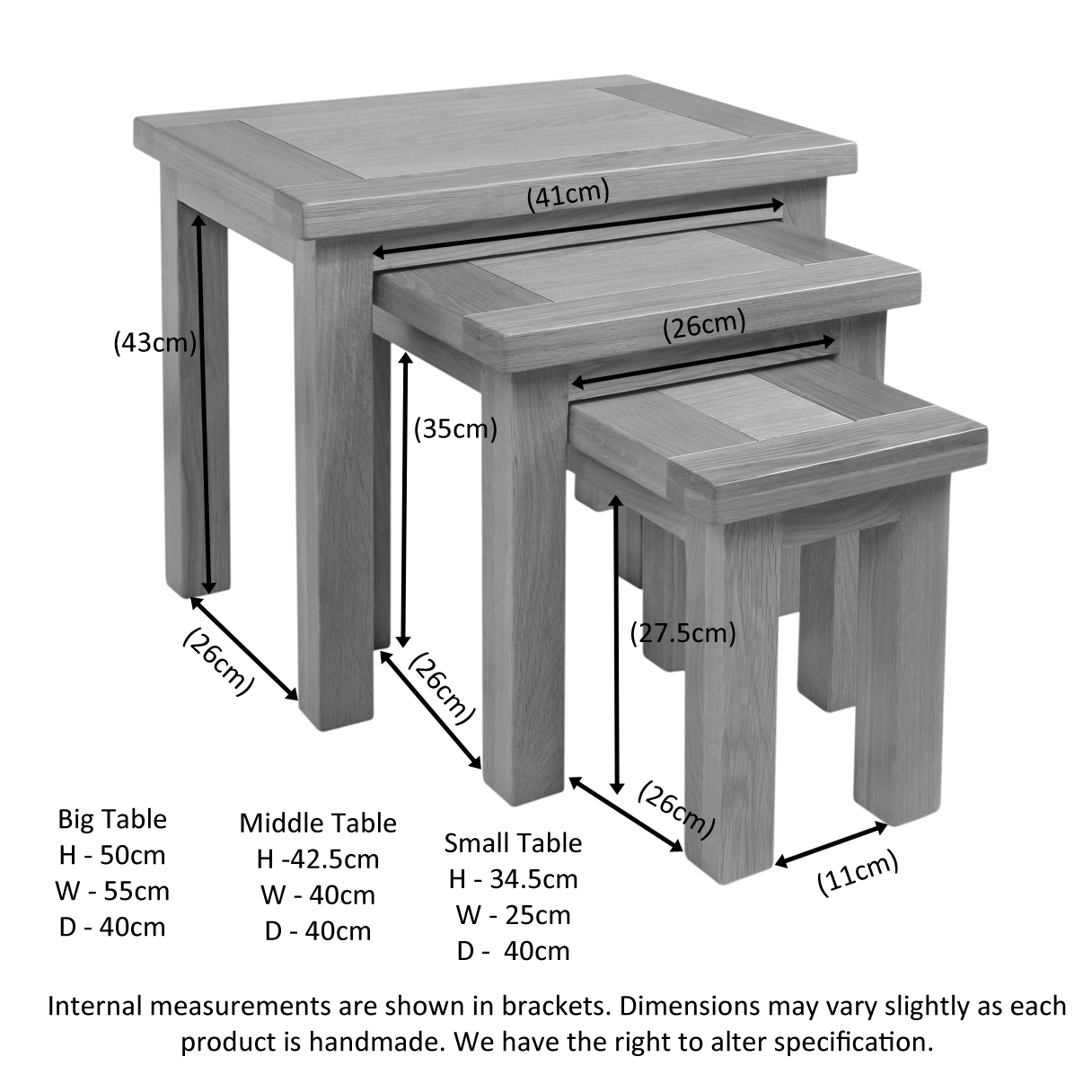 (41cm)

(43cm)

(26cm)

(35cm)

(27.5cm)

(26cm)

(26cm)

(26cm)

(11cm)

Big Table
H - 50cm
W - 55cm
D - 40cm

Middle Table
H -42.5cm
W - 40cm
D - 40cm

Small Table
H - 34.5cm
W - 25cm
D - 40cm

Internal measurements are shown in brackets. Dimensions may vary slightly as each product is handmade. We have the right to alter specification.