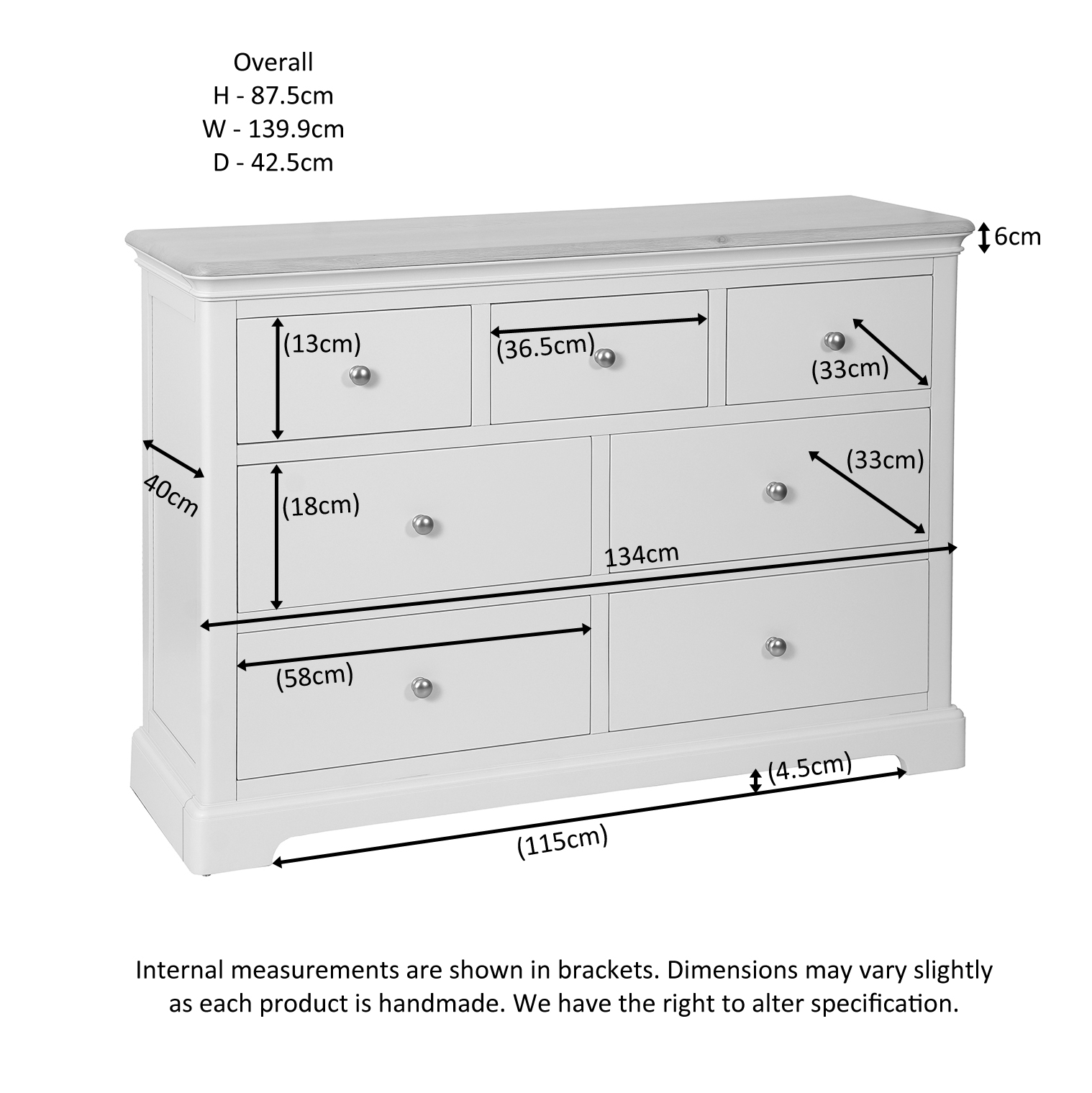 Overall
H - 87.5cm
W - 139.9cm
D - 42.5cm

6cm

(13cm)

(36.5cm)

(33cm)

40cm

(18cm)

(33cm)

134cm

(58cm)

(4.5cm)

(115cm)

Internal measurements are shown in brackets. Dimensions may vary slightly as each product is handmade. We have the right to alter specification.